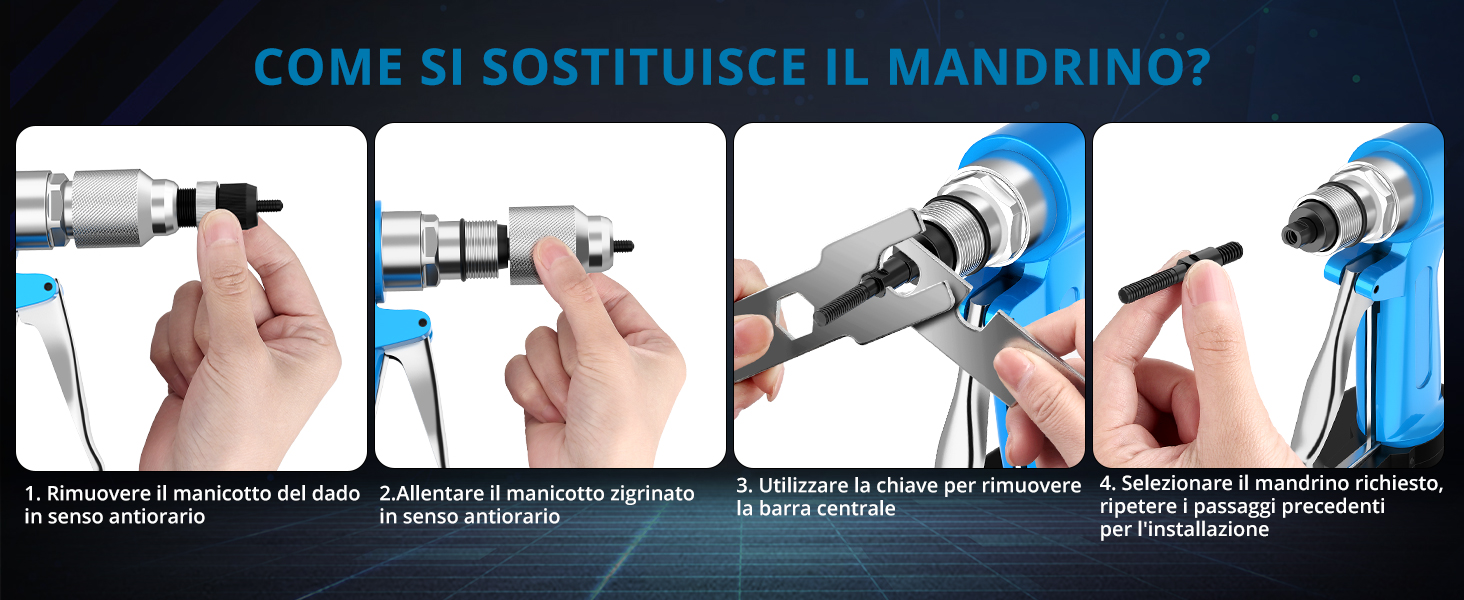 COME SI SOSTITUISCE IL MANDRINO?

1. Rimuovere il manicotto del dado in senso antiorario

2.Allentare il manicotto zigrinato in senso antiorario

3. Utilizzare la chiave per rimuovere la barra centrale

4. Selezionare il mandrino richiesto, ripetere i passaggi precedenti per l'installazione