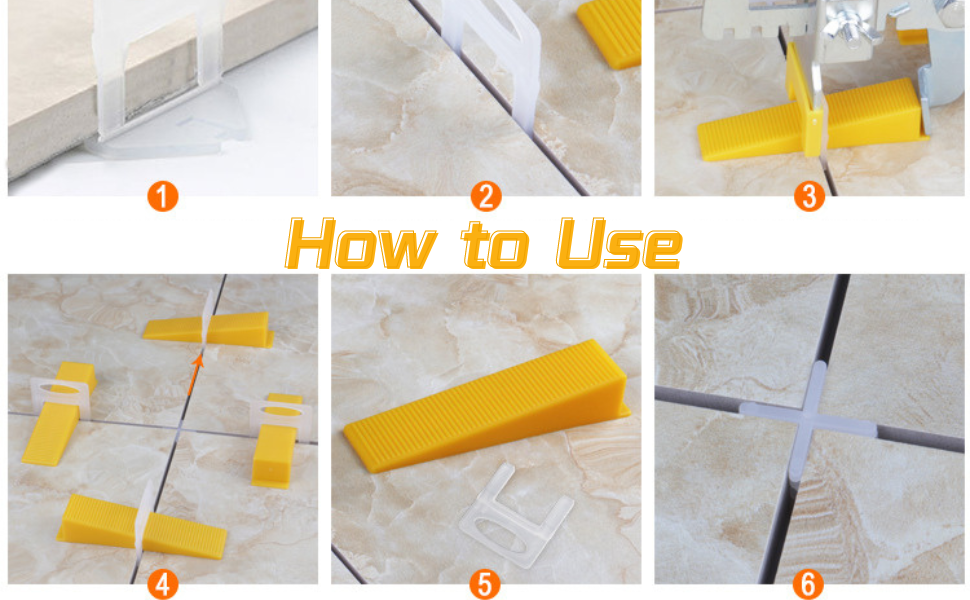 1

2

3

How to Use

4

5

6