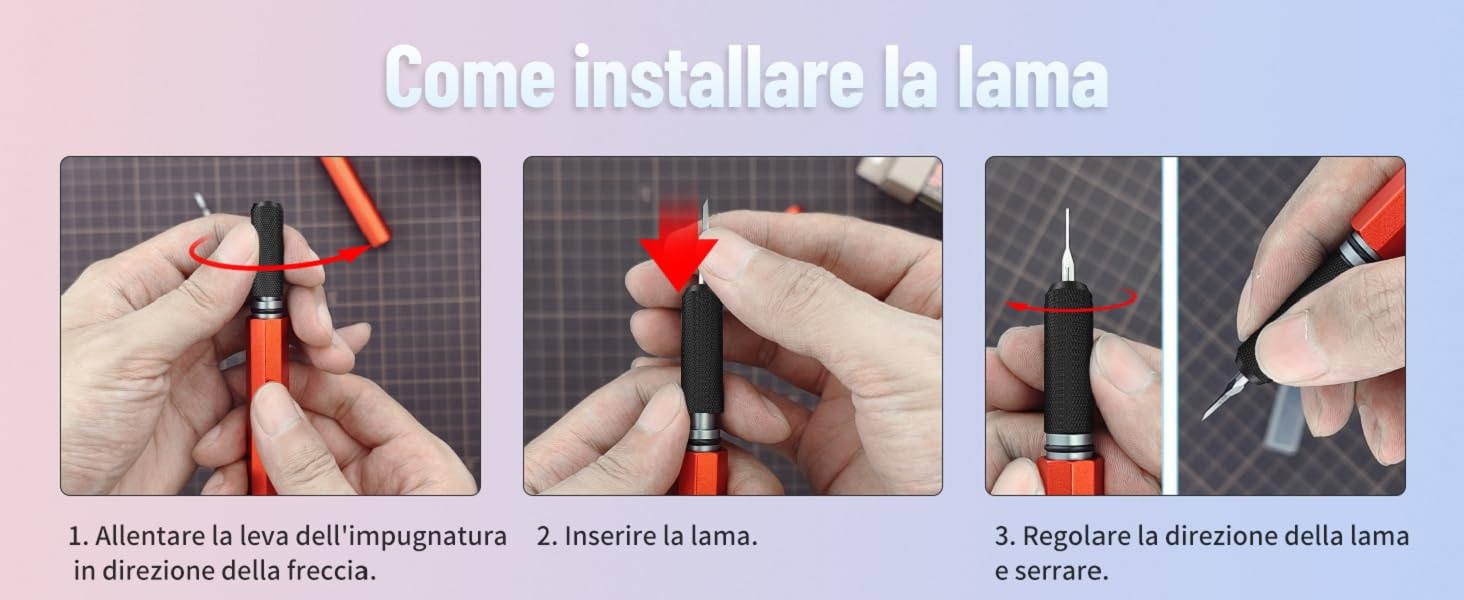 Come installare la lama

1. Allentare la leva dell'impugnatura in direzione della freccia.

2. Inserire la lama.

3. Regolare la direzione della lama e serrare.