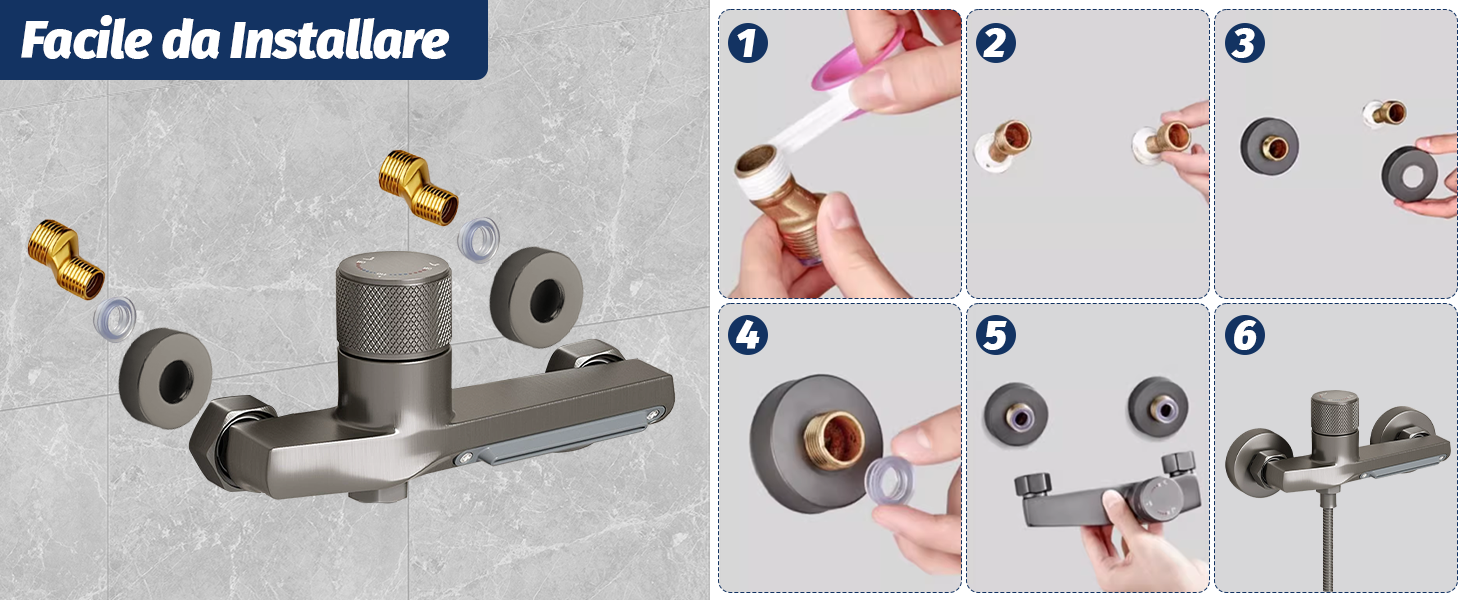 Facile da Installare

1

2

3

4

5

6