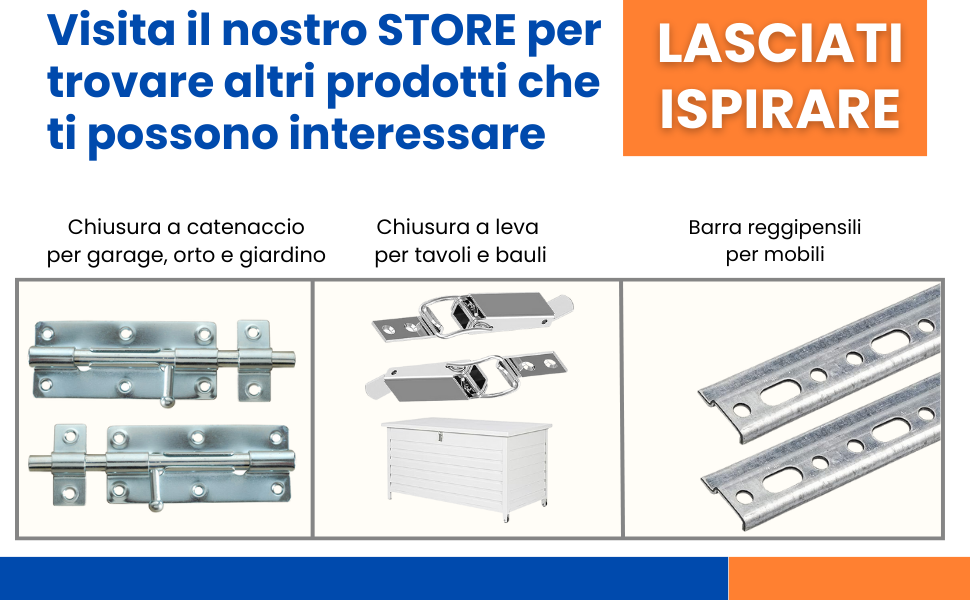 Visita il nostro STORE per trovare altri prodotti che ti possono interessare

LASCIATI ISPIRARE

Chiusura a catenaccio per garage, orto e giardino

Chiusura a leva per tavoli e bauli

Barra reggipensili per mobili