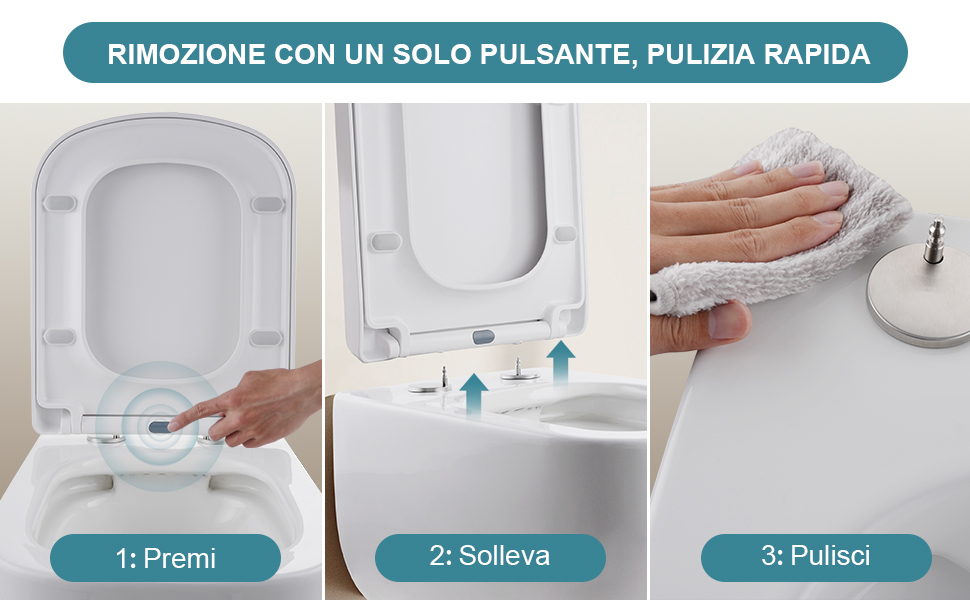 RIMOZIONE CON UN SOLO PULSANTE, PULIZIA RAPIDA

1: Premi

2: Solleva

3: Pulisci