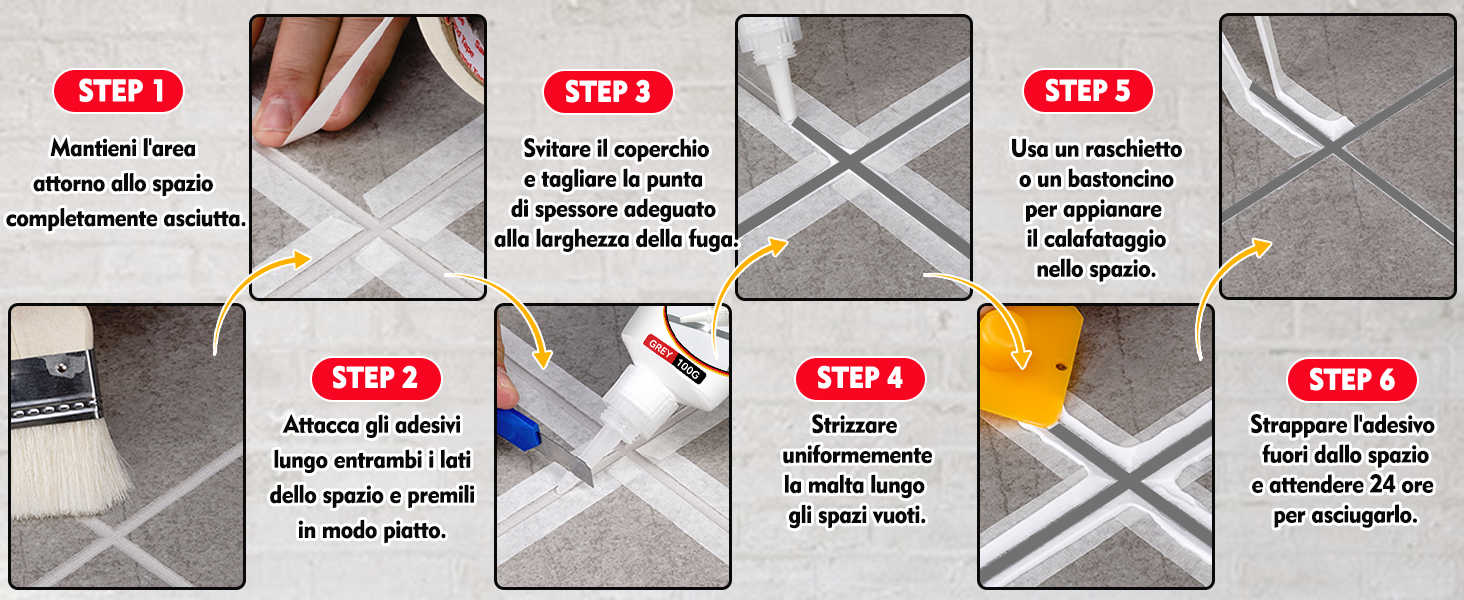 STEP 1

Mantieni l'area attorno allo spazio completamente asciutta.

STEP 2

Attacca gli adesivi lungo entrambi i lati dello spazio e premili in modo piatto.

STEP 3

Svitare il coperchio e tagliare la punta di spessore adeguato alla larghezza della fuga.

GREY 100G

STEP 4

Strizzare uniformemente la malta lungo gli spazi vuoti.

STEP 5

Usa un raschietto o un bastoncino per appianare il calafataggio nello spazio.

STEP 6

Strappare l'adesivo fuori dallo spazio e attendere 24 ore per asciugarlo.