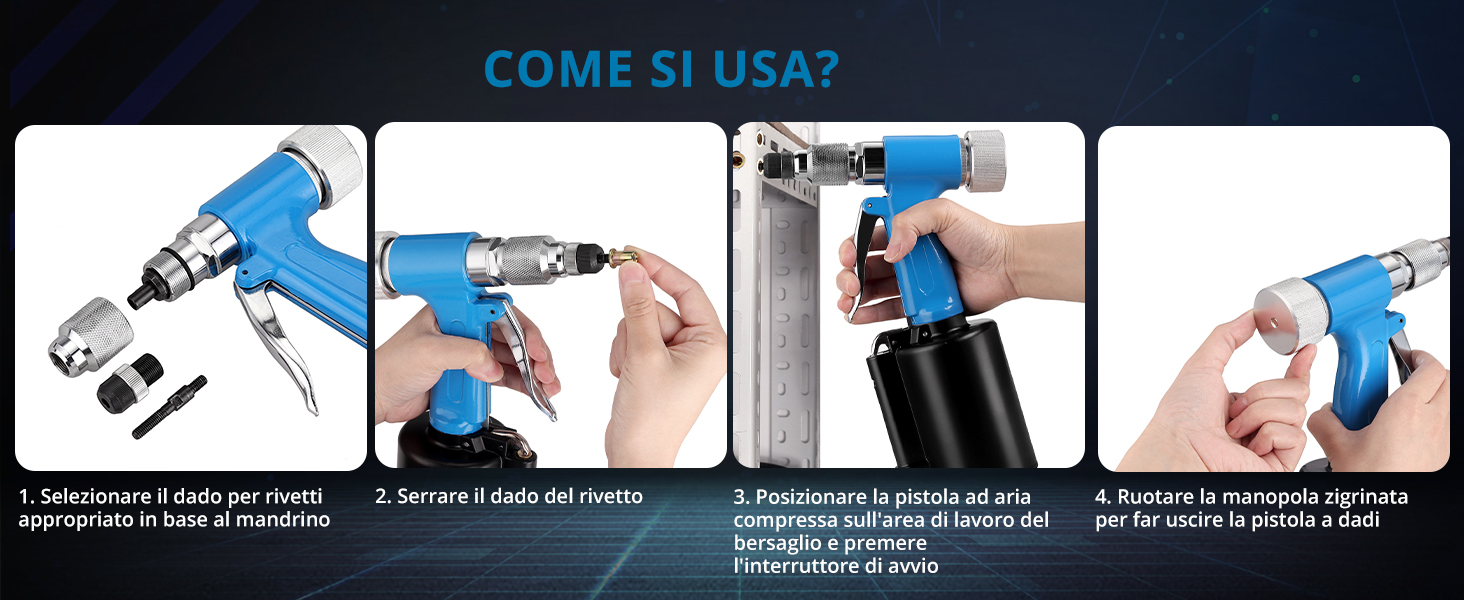 COME SI USA?

1. Selezionare il dado per rivetti appropriato in base al mandrino

2. Serrare il dado del rivetto

3. Posizionare la pistola ad aria compressa sull'area di lavoro del bersaglio e premere l'interruttore di avvio

4. Ruotare la manopola zigrinata per far uscire la pistola a dadi