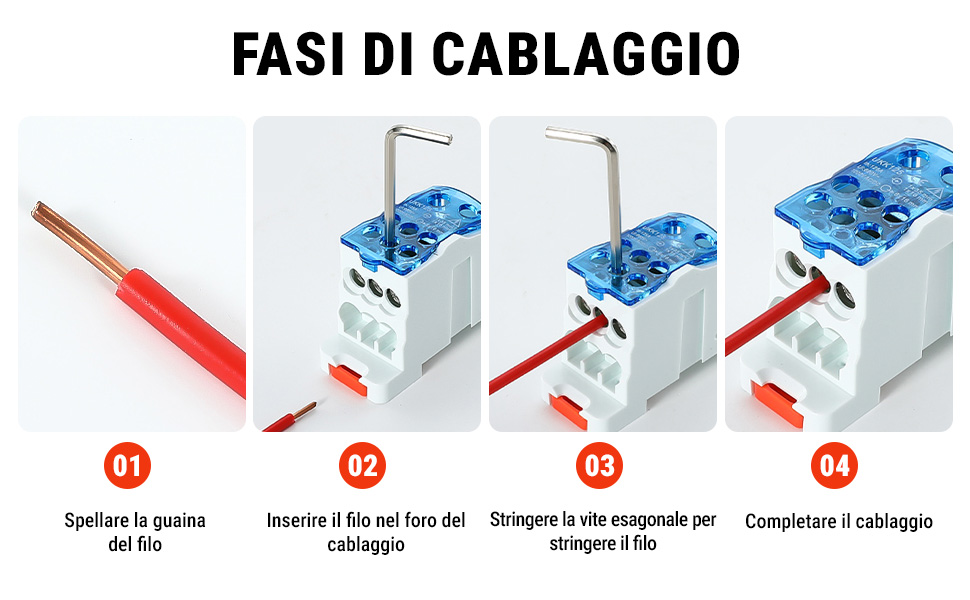 FASI DI CABLAGGIO

01

Spellare la guaina del filo

02

Inserire il filo nel foro del cablaggio

03

Stringere la vite esagonale per stringere il filo

04

Completare il cablaggio