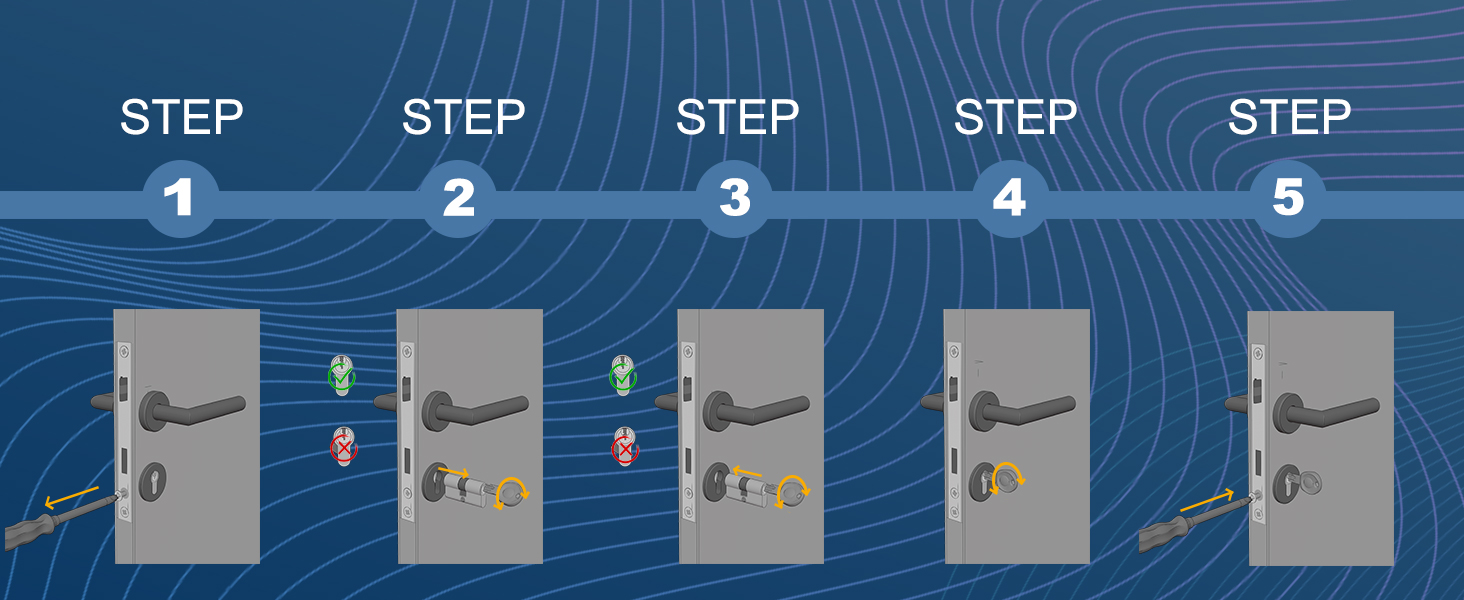 STEP
1

STEP
2

STEP
3

STEP
4

STEP
5