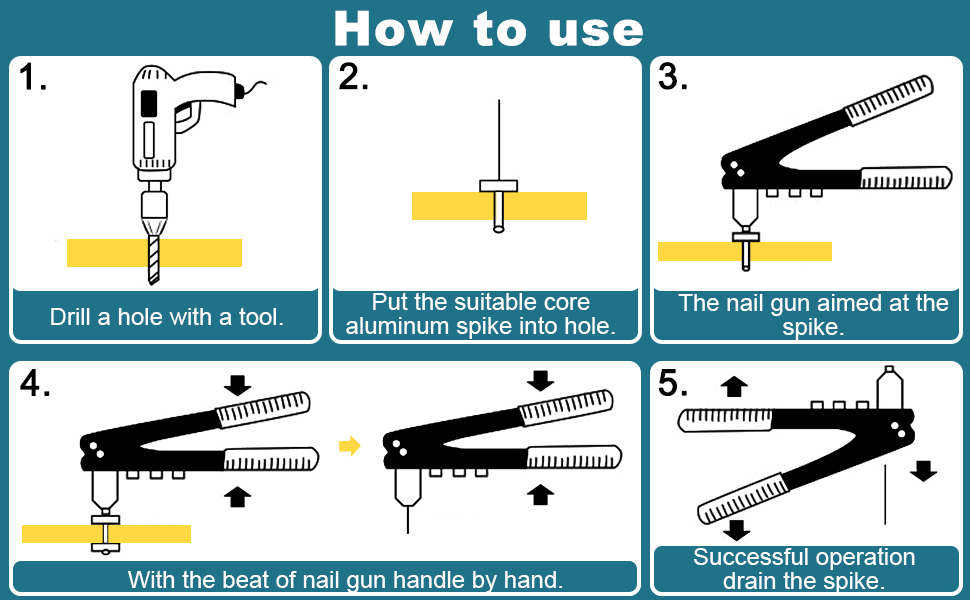 How to use

1.

Drill a hole with a tool.

2.

Put the suitable core aluminum spike into hole.

3.

The nail gun aimed at the spike.

4.

With the beat of nail gun handle by hand.

5.

Successful operation drain the spike.