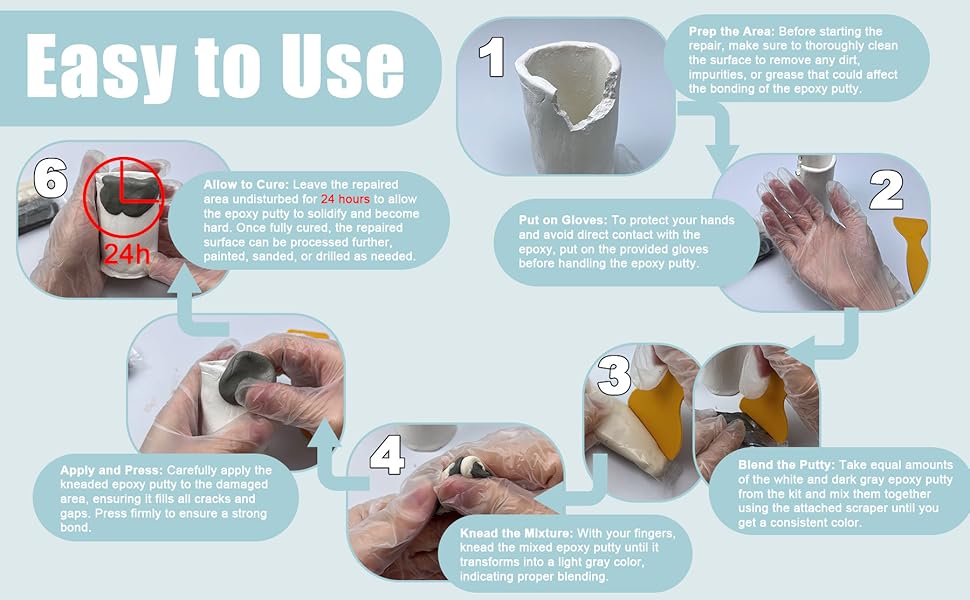 Easy to Use

1

Prep the Area: Before starting the repair, make sure to thoroughly clean the surface to remove any dirt, impurities, or grease that could affect the bonding of the epoxy putty.

2

Put on Gloves: To protect your hands and avoid direct contact with the epoxy, put on the provided gloves before handling the epoxy putty.

3

Blend the Putty: Take equal amounts of the white and dark gray epoxy putty from the kit and mix them together using the attached scraper until you get a consistent color.

4

Knead the Mixture: With your fingers, knead the mixed epoxy putty until it transforms into a light gray color, indicating proper blending.

Apply and Press: Carefully apply the kneaded epoxy putty to the damaged area, ensuring it fills all cracks and gaps. Press firmly to ensure a strong bond.

6

24h

Allow to Cure: Leave the repaired area undisturbed for 24 hours to allow the epoxy putty to solidify and become hard. Once fully cured, the repaired surface can be processed further, painted, sanded, or drilled as needed.