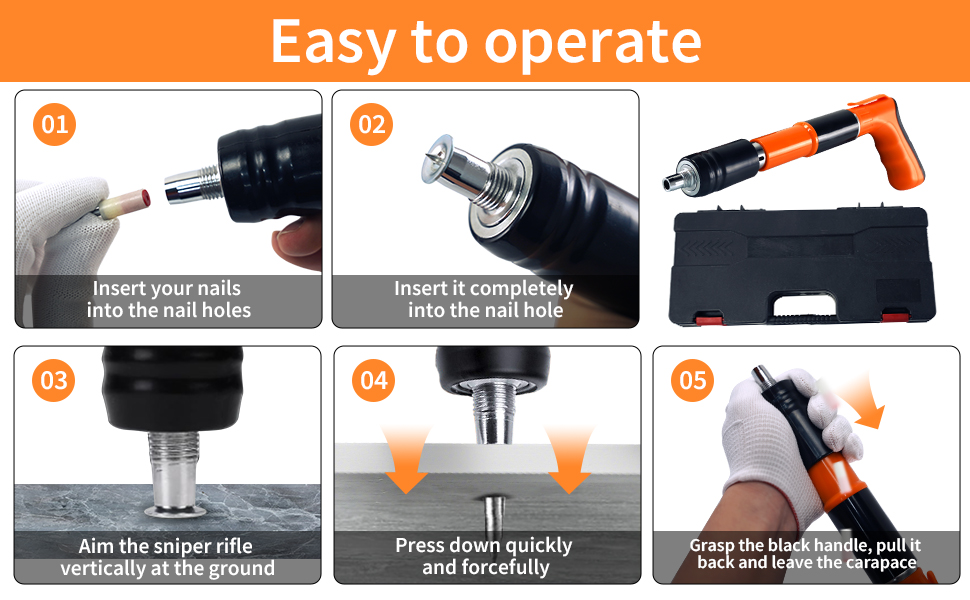 Easy to operate

01
Insert your nails into the nail holes

02
Insert it completely into the nail hole

03
Aim the sniper rifle vertically at the ground

04
Press down quickly and forcefully

05
Grasp the black handle, pull it back and leave the carapace