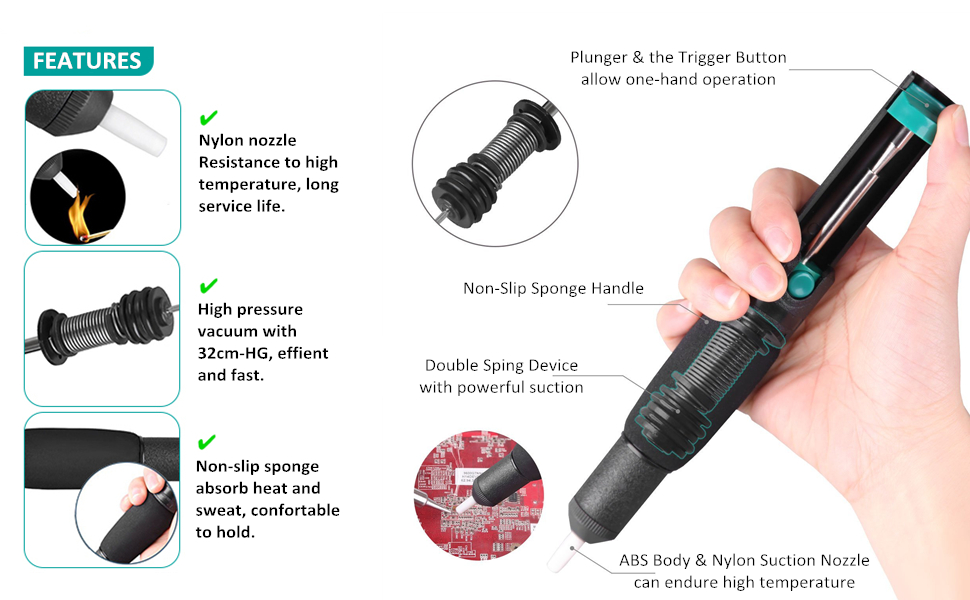 FEATURES

✔
Nylon nozzle
Resistance to high temperature, long service life.

✔
High pressure vacuum with 32cm-HG, effient and fast.

✔
Non-slip sponge absorb heat and sweat, confortable to hold.

Plunger & the Trigger Button allow one-hand operation

Non-Slip Sponge Handle

Double Sping Device with powerful suction

ABS Body & Nylon Suction Nozzle can endure high temperature