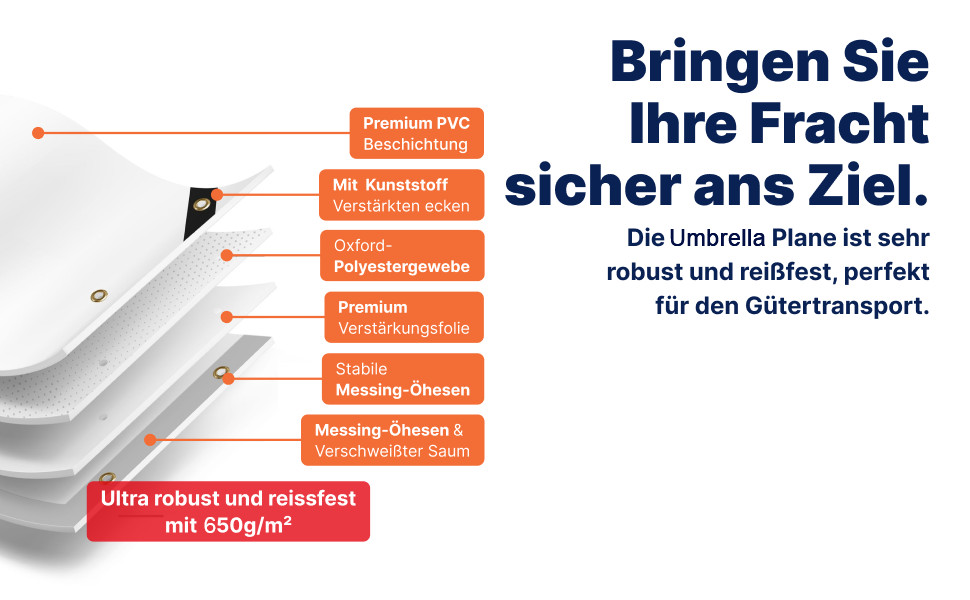 Bringen Sie Ihre Fracht sicher ans Ziel.

Die Umbrella Plane ist sehr robust und reißfest, perfekt für den Gütertransport.

Premium PVC Beschichtung

Mit Kunststoff Verstärkten ecken

Oxford-Polyestergewebe

Premium Verstärkungsfolie

Stabile Messing-Öhesen

Messing-Öhesen & Verschweißter Saum

Ultra robust und reissfest mit 650g/m²