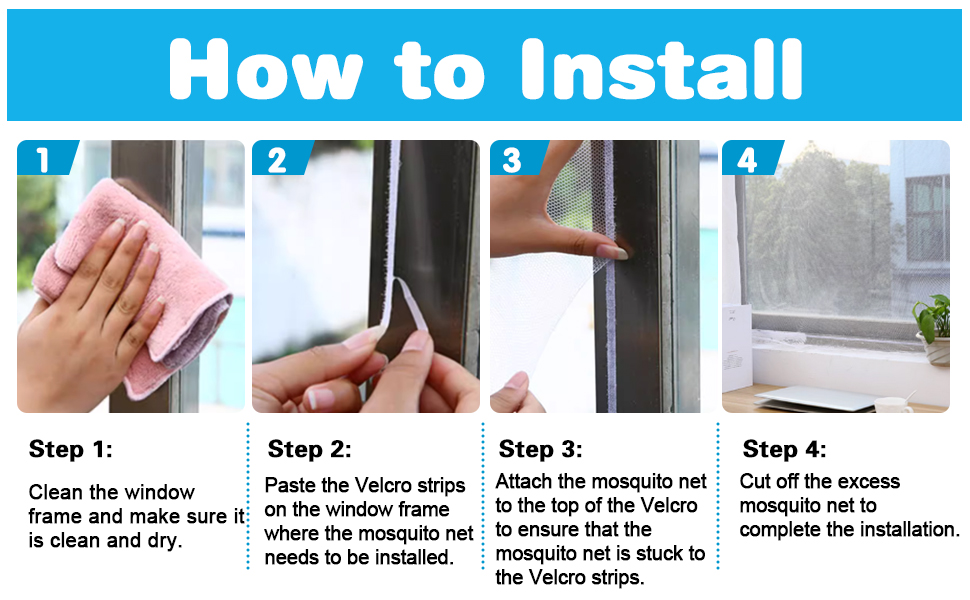 How to Install

1

2

3

4

Step 1:

Clean the window frame and make sure it is clean and dry.

Step 2:

Paste the Velcro strips on the window frame where the mosquito net needs to be installed.

Step 3:

Attach the mosquito net to the top of the Velcro to ensure that the mosquito net is stuck to the Velcro strips.

Step 4:

Cut off the excess mosquito net to complete the installation.