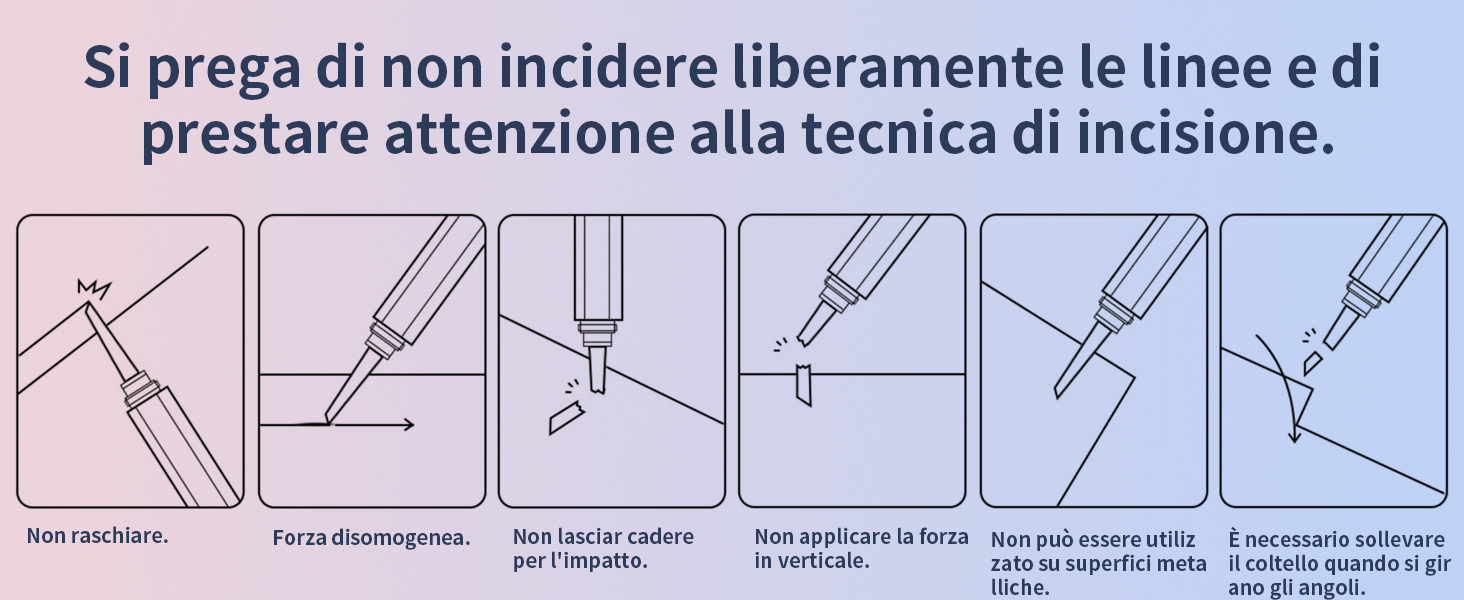 Si prega di non incidere liberamente le linee e di prestare attenzione alla tecnica di incisione.

Non raschiare.

Forza disomogenea.

Non lasciar cadere per l'impatto.

Non applicare la forza in verticale.

Non può essere utiliz zato su superfici meta lliche.

È necessario sollevare il coltello quando si gir ano gli angoli.