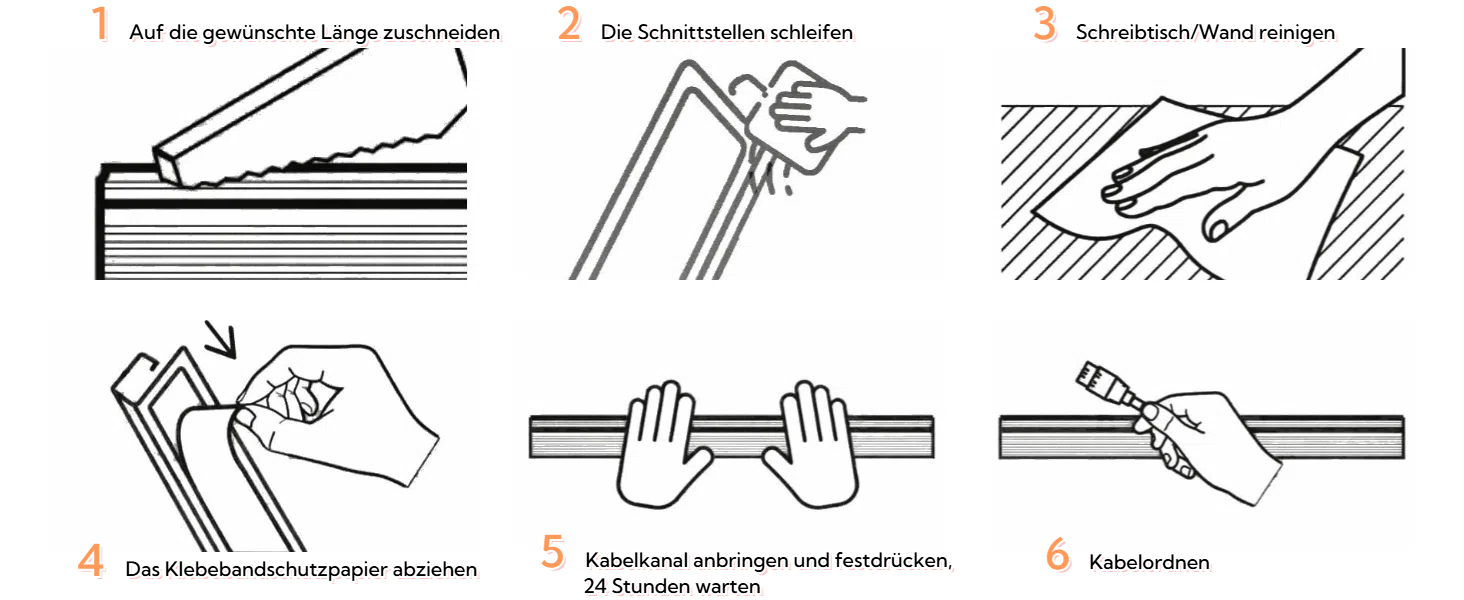 1 Auf die gewünschte Länge zuschneiden

2 Die Schnittstellen schleifen

3 Schreibtisch/Wand reinigen

4 Das Klebebandschutzpapier abziehen

5 Kabelkanal anbringen und festdrücken, 24 Stunden warten

6 Kabelordnen