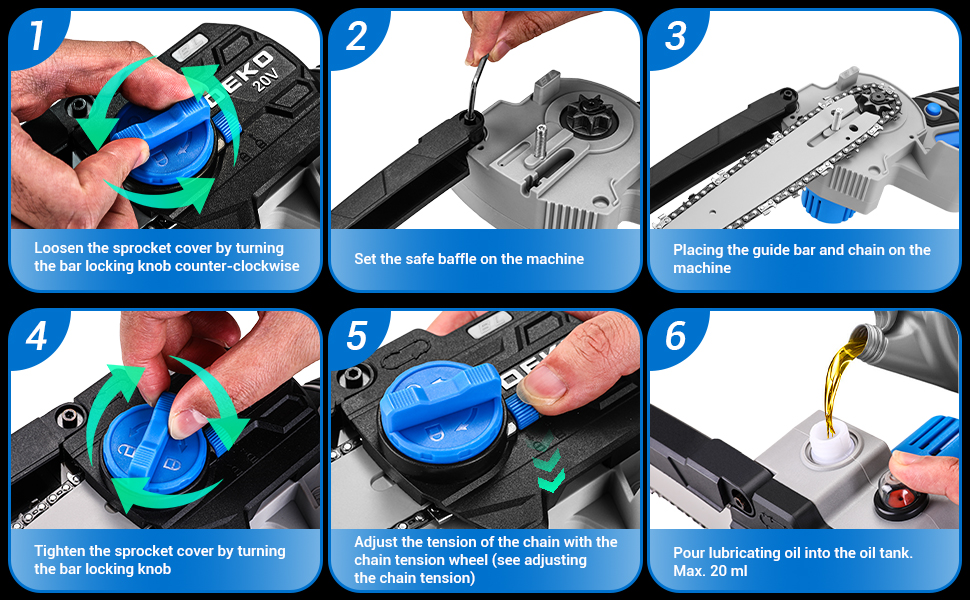 1
DEKO
20V
Loosen the sprocket cover by turning the bar locking knob counter-clockwise

2
Set the safe baffle on the machine

3
Placing the guide bar and chain on the machine

4
Tighten the sprocket cover by turning the bar locking knob

5
DEKO
Adjust the tension of the chain with the chain tension wheel (see adjusting the chain tension)

6
Pour lubricating oil into the oil tank. Max. 20 ml