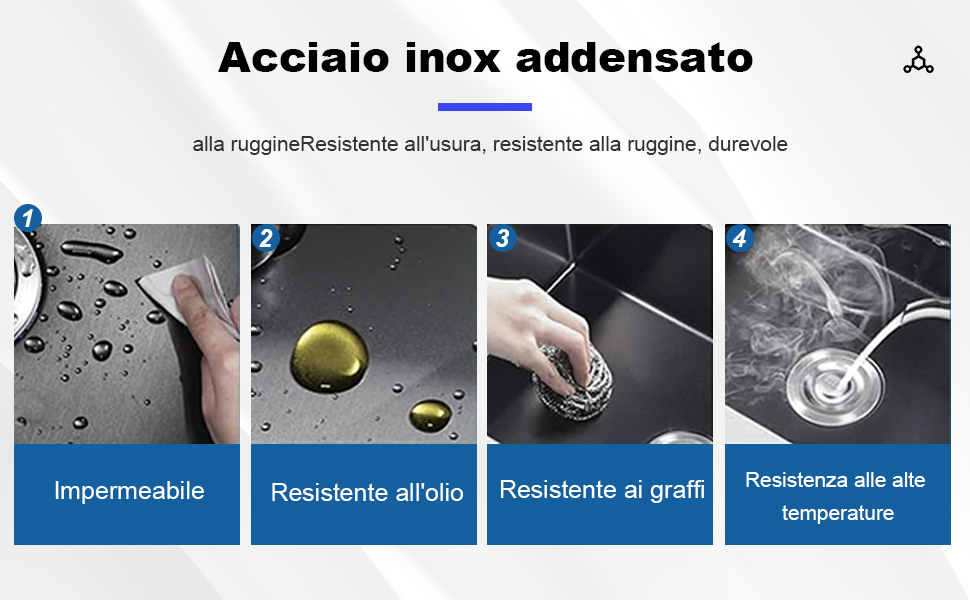 Acciaio inox addensato

alla ruggineResistente all'usura, resistente alla ruggine, durevole

1

Impermeabile

2

Resistente all'olio

3

Resistente ai graffi

4

Resistenza alle alte temperature