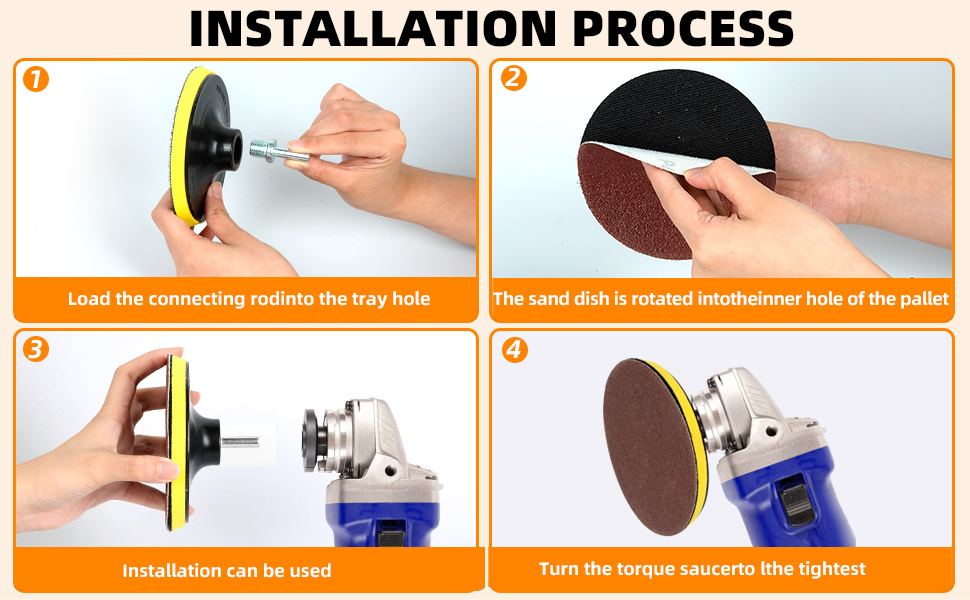 INSTALLATION PROCESS

1

Load the connecting rodinto the tray hole

2

The sand dish is rotated intotheinner hole of the pallet

3

Installation can be used

4

Turn the torque saucerto lthe tightest