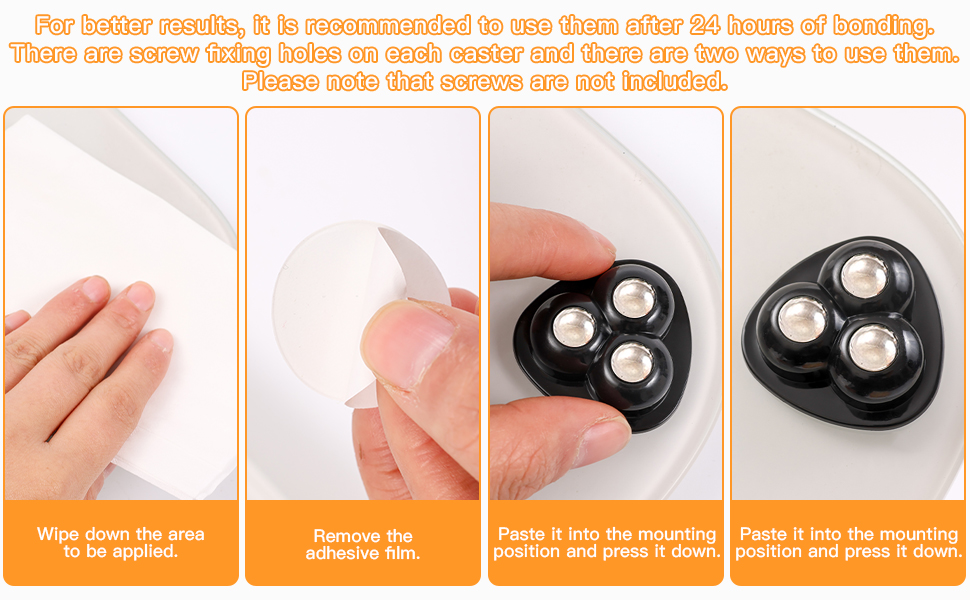 For better results, it is recommended to use them after 24 hours of bonding. There are screw fixing holes on each caster and there are two ways to use them. Please note that screws are not included.

Wipe down the area to be applied.

Remove the adhesive film.

Paste it into the mounting position and press it down.

Paste it into the mounting position and press it down.