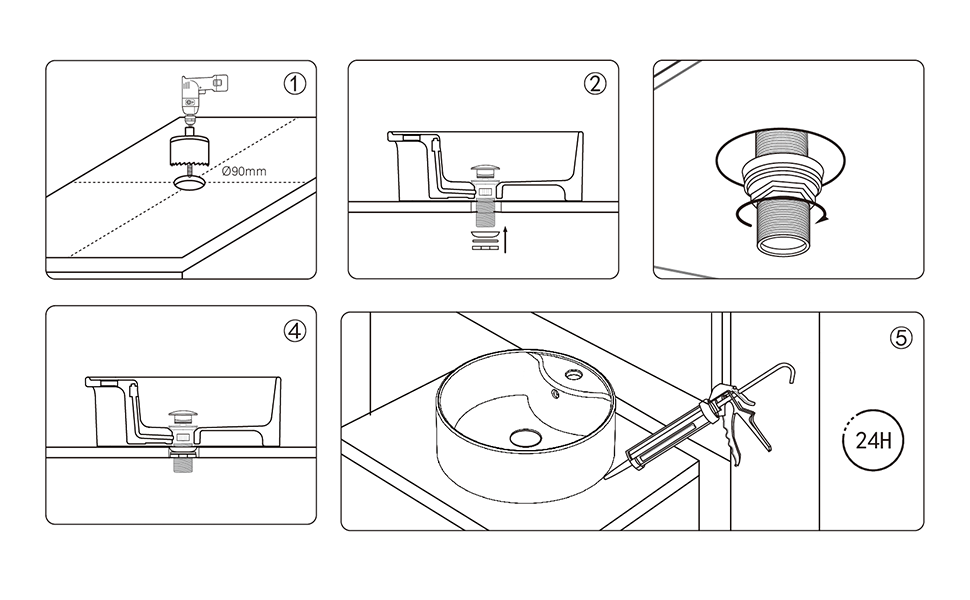 ①
Ø90mm
②
④
⑤
24H