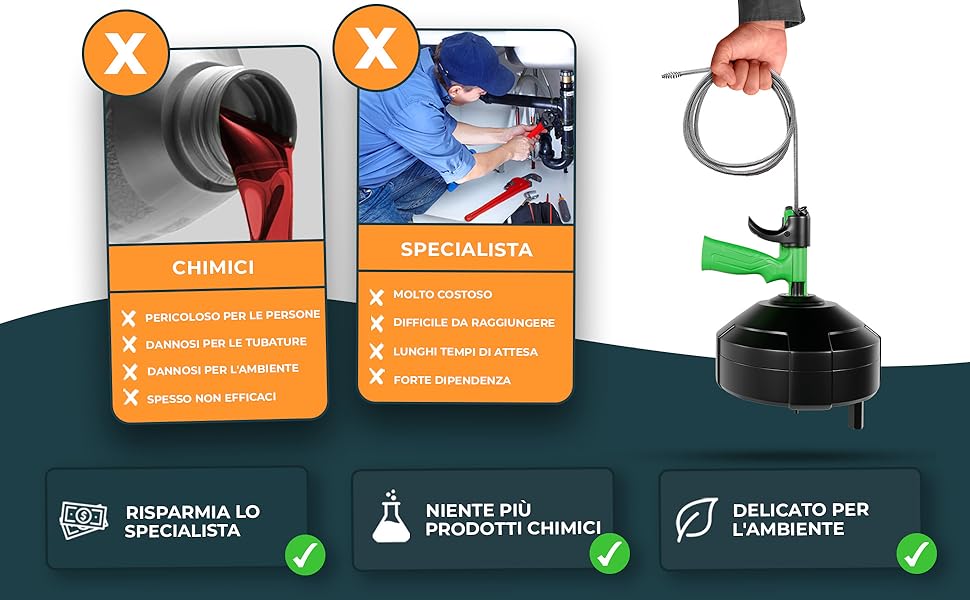 X

CHIMICI

PERICOLOSO PER LE PERSONE
DANNOSI PER LE TUBATURE
DANNOSI PER L'AMBIENTE
SPESSO NON EFFICACI

X

SPECIALISTA

MOLTO COSTOSO
DIFFICILE DA RAGGIUNGERE
LUNGHI TEMPI DI ATTESA
FORTE DIPENDENZA

RISPARMIA LO SPECIALISTA

NIENTE PIÙ PRODOTTI CHIMICI

DELICATO PER L'AMBIENTE