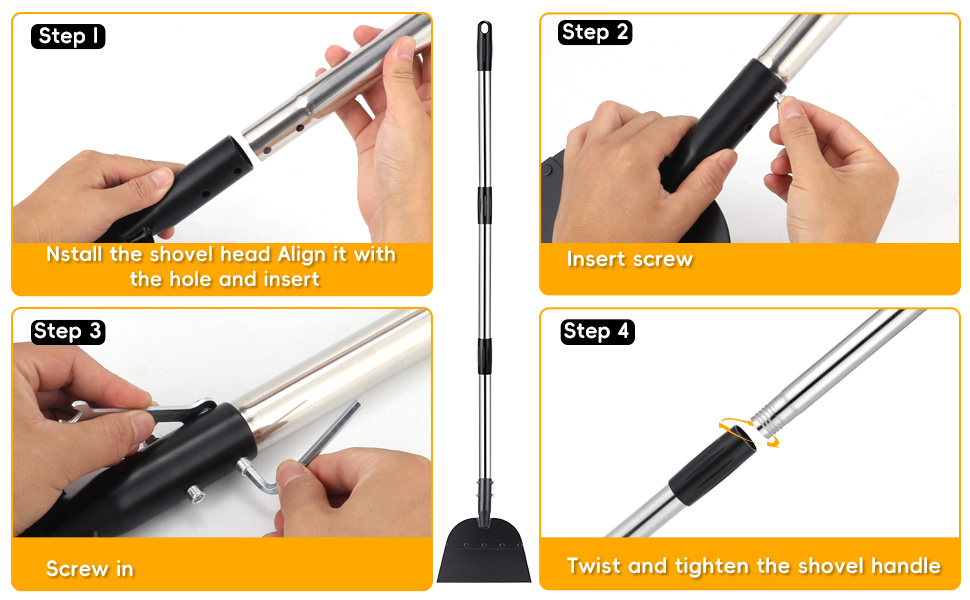 Step 1

Nstall the shovel head Align it with the hole and insert

Step 2

Insert screw

Step 3

Screw in

Step 4

Twist and tighten the shovel handle