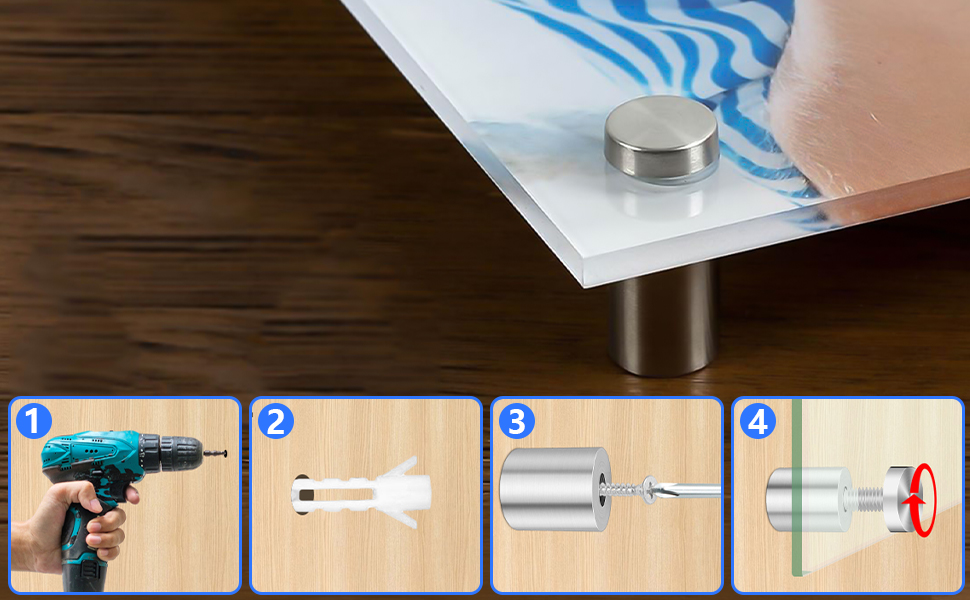 1
2
3
4