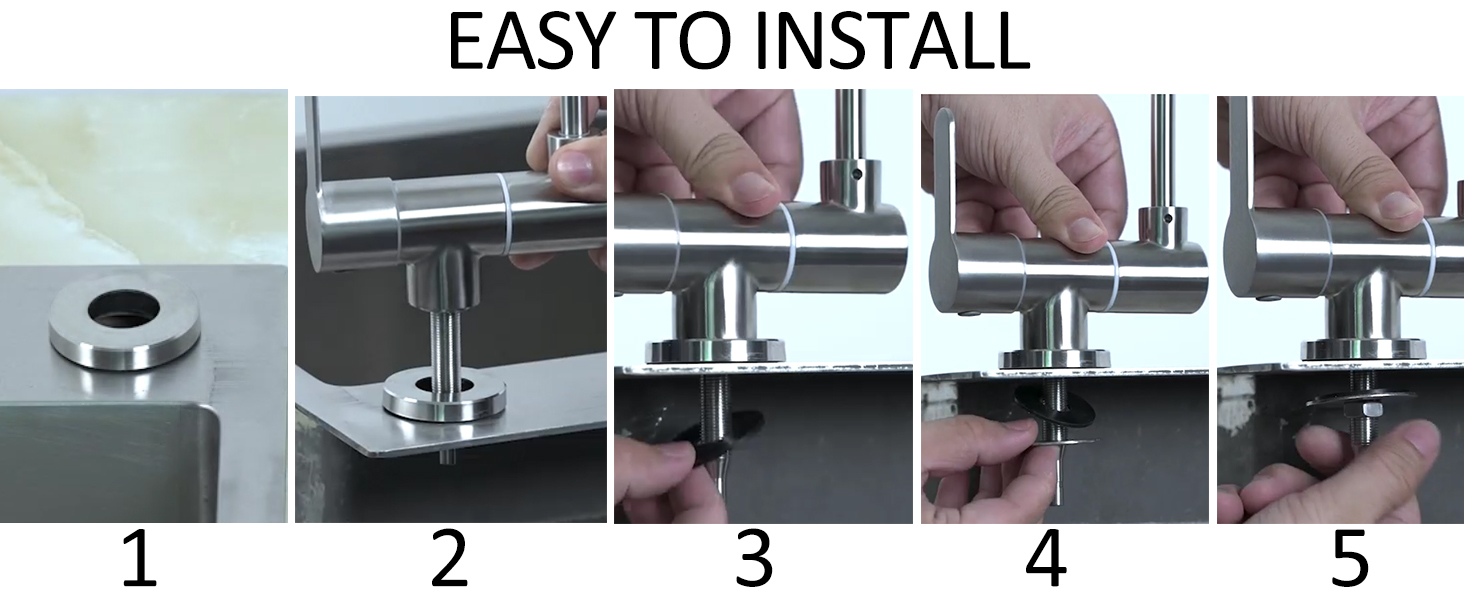 EASY TO INSTALL

1

2

3

4

5